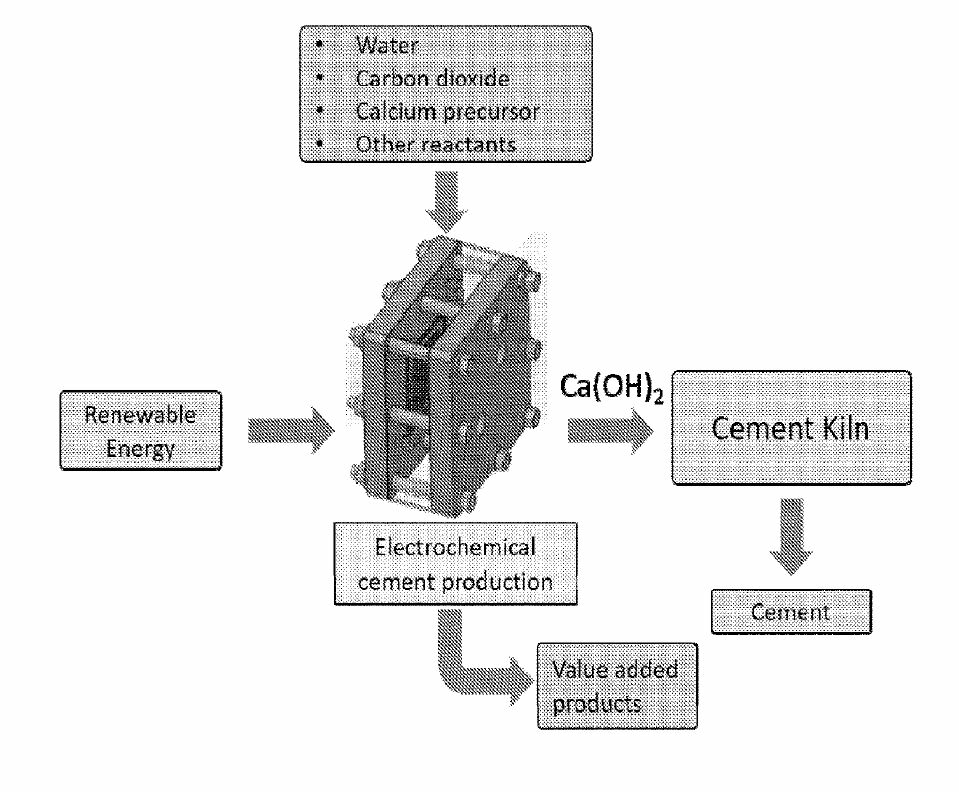 • Water
• Carbon dioxide
• Calcium precursor
• Other reactants

Renewable Energy

$Ca(OH)_2$

Cement Kiln

Electrochemical cement production

Cement

Value added products