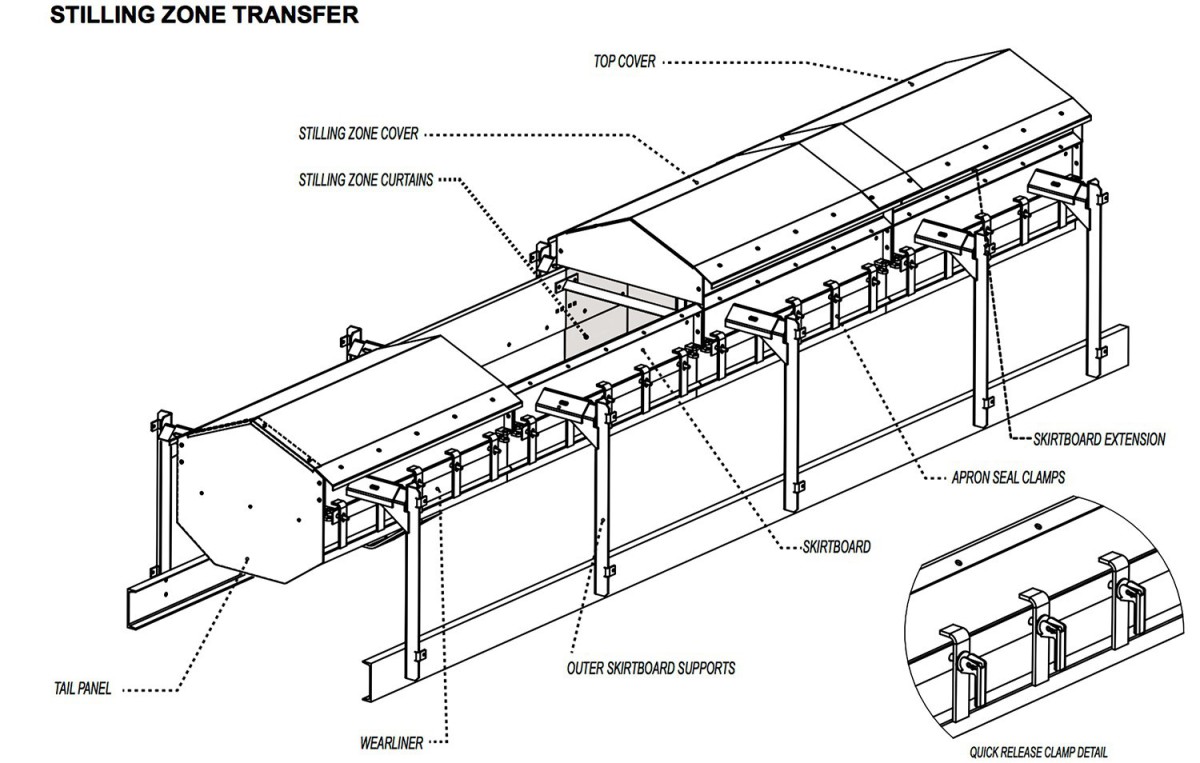 STILLING ZONE TRANSFER

TOP COVER

STILLING ZONE COVER

STILLING ZONE CURTAINS

SKIRTBOARD EXTENSION

APRON SEAL CLAMPS

SKIRTBOARD

OUTER SKIRTBOARD SUPPORTS

TAIL PANEL

WEARLINER

QUICK RELEASE CLAMP DETAIL