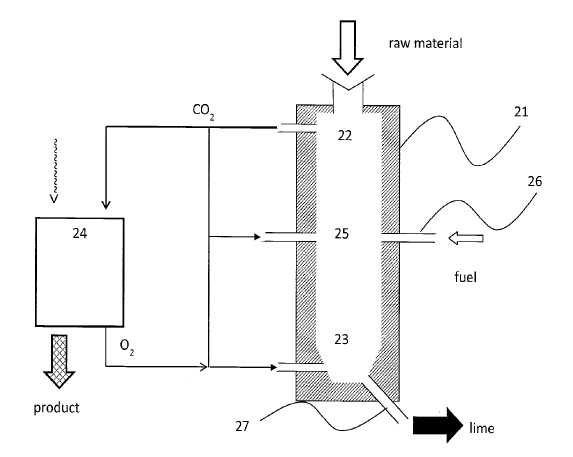 raw material

$CO_2$

21

22

26

24

25

fuel

23

$O_2$

product

27

lime