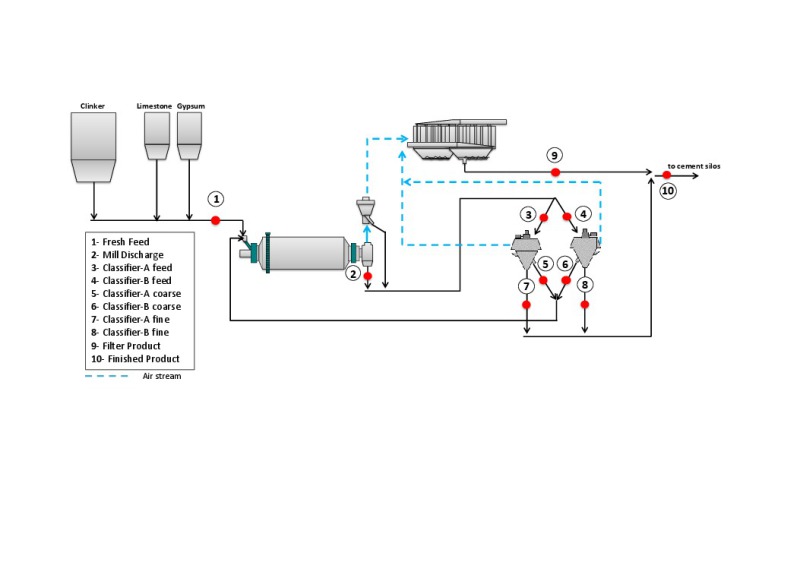 Clinker

Limestone

Gypsum

1

9

to cement silos

10

3

4

2

5

6

7

8

1- Fresh Feed
2- Mill Discharge
3- Classifier-A feed
4- Classifier-B feed
5- Classifier-A coarse
6- Classifier-B coarse
7- Classifier-A fine
8- Classifier-B fine
9- Filter Product
10- Finished Product

Air stream